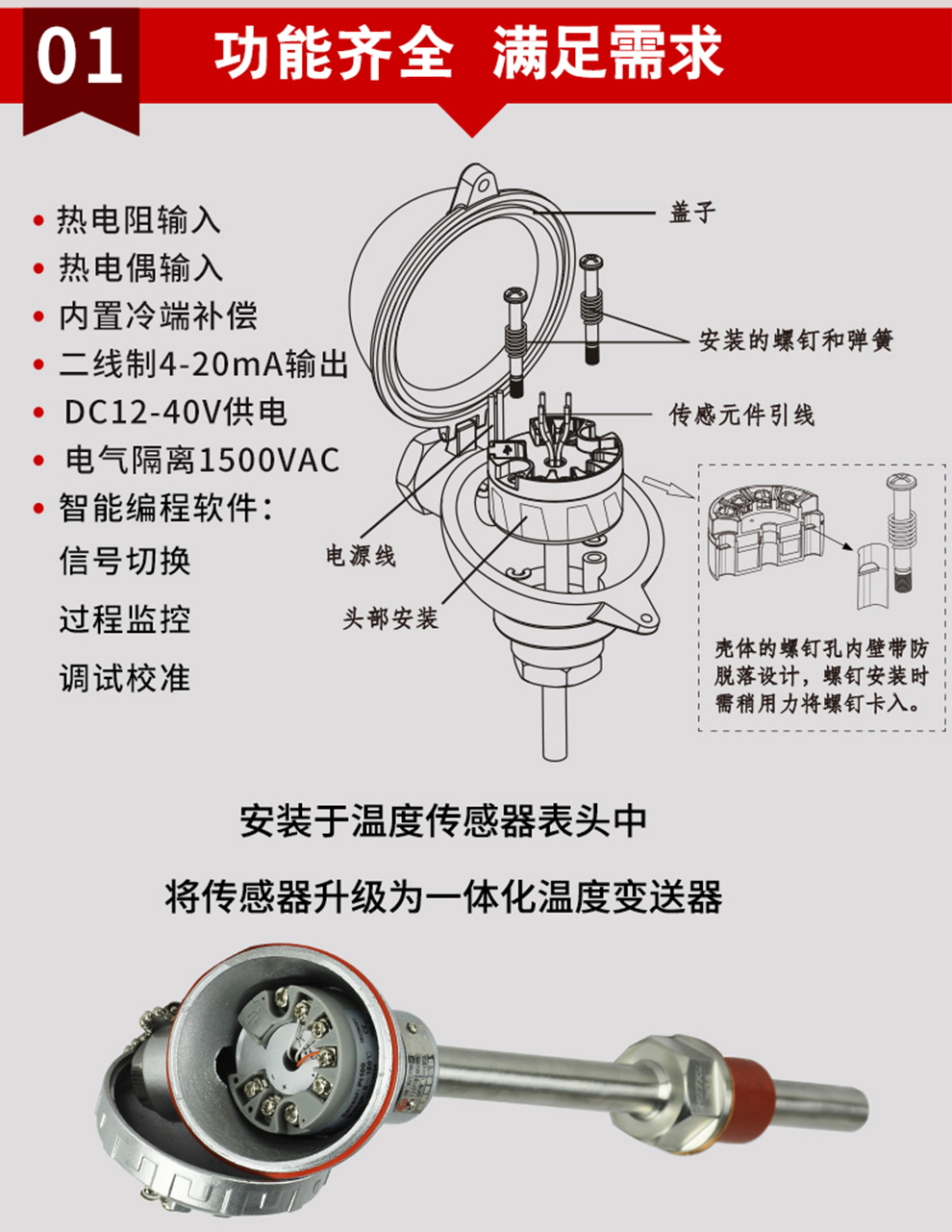 01 功能齐全 满足需求

• 热电阻输入
• 热电偶输入
• 内置冷端补偿
• 二线制4-20mA输出
• DC12-40V供电
• 电气隔离1500VAC
• 智能编程软件：
信号切换
过程监控
调试校准

盖子
安装的螺钉和弹簧
传感元件引线
电源线
头部安装

壳体的螺钉孔内壁带防脱落设计，螺钉安装时需稍用力将螺钉卡入。

安装于温度传感器表头中
将传感器升级为一体化温度变送器