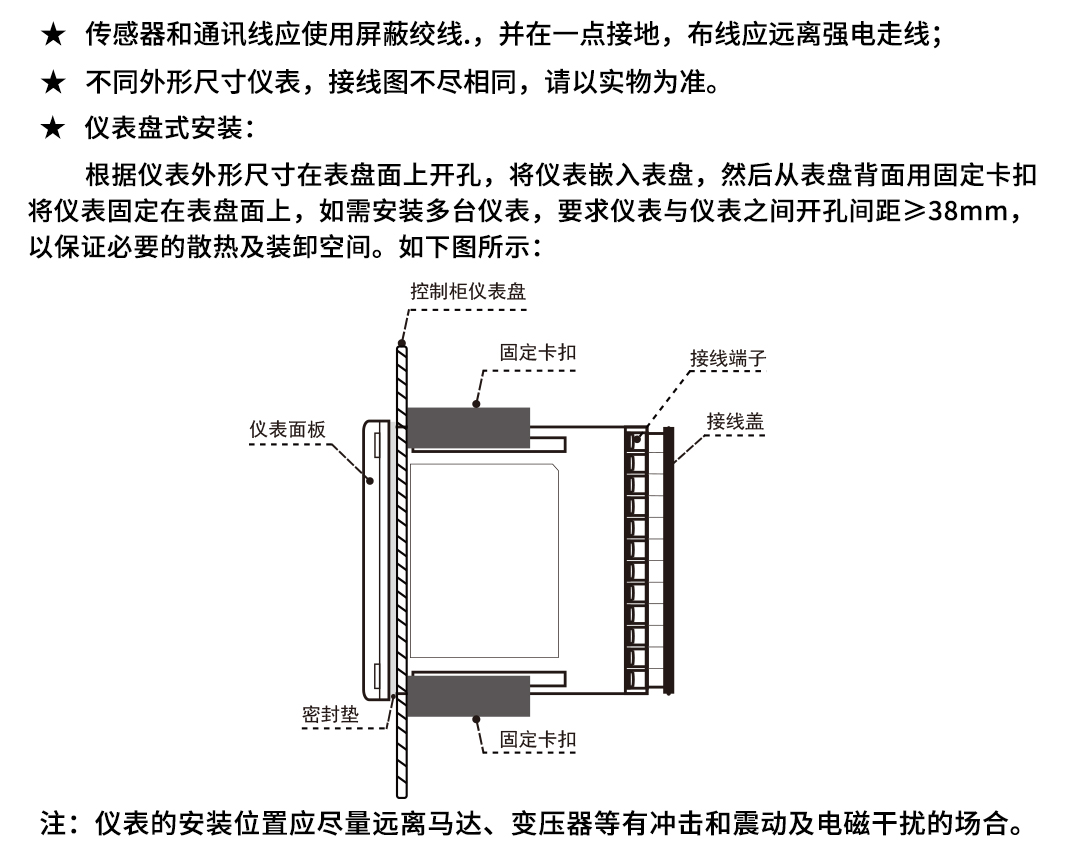 ★ 传感器和通讯线应使用屏蔽绞线.，并在一点接地，布线应远离强电走线；

★ 不同外形尺寸仪表，接线图不尽相同，请以实物为准。

★ 仪表盘式安装：

根据仪表外形尺寸在表盘面上开孔，将仪表嵌入表盘，然后从表盘背面用固定卡扣将仪表固定在表盘面上，如需安装多台仪表，要求仪表与仪表之间开孔间距≥38mm，以保证必要的散热及装卸空间。如下图所示：

控制柜仪表盘

固定卡扣

接线端子

接线盖

仪表面板

密封垫

固定卡扣

注：仪表的安装位置应尽量远离马达、变压器等有冲击和震动及电磁干扰的场合。